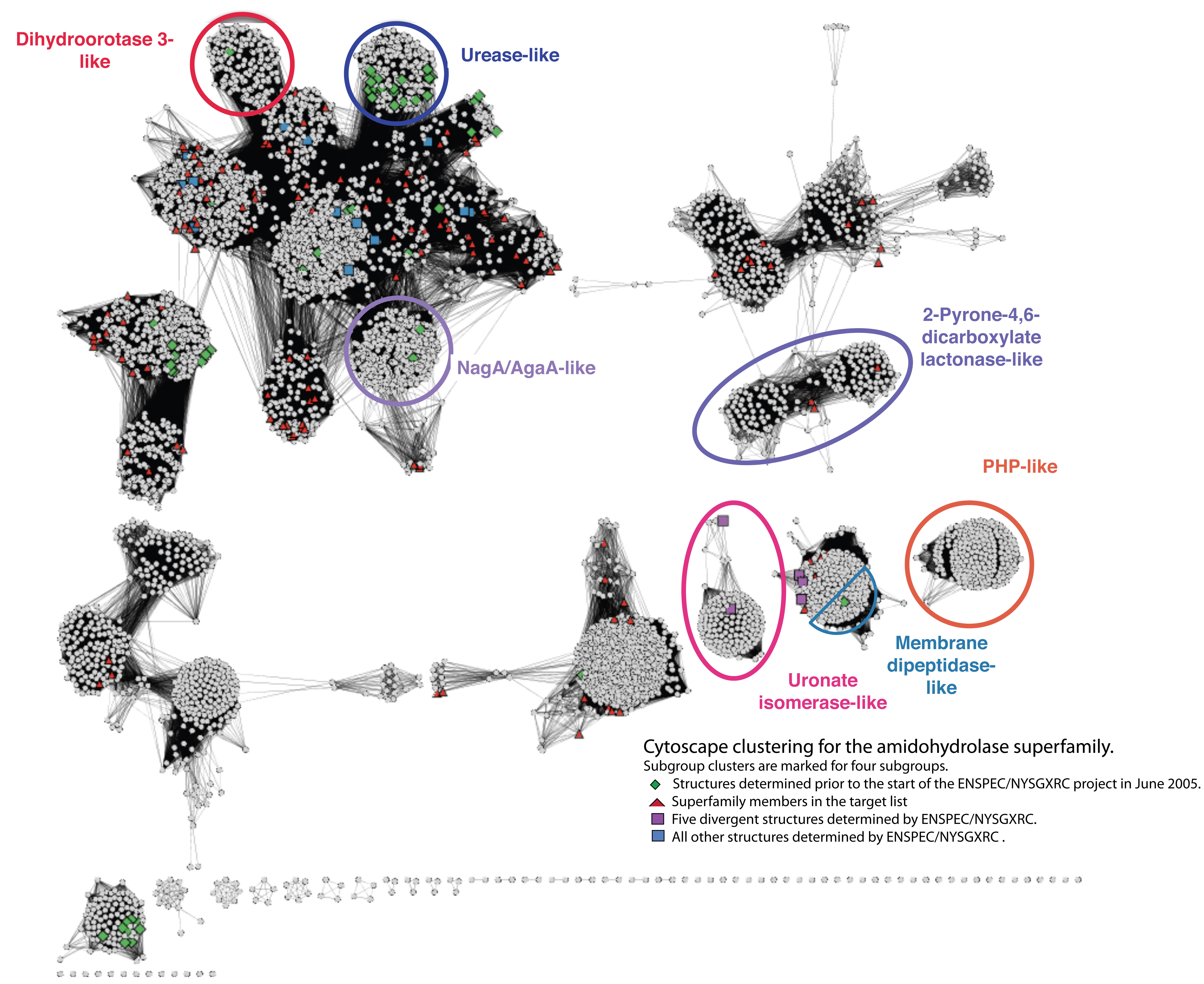 Dihydroorotase 3-like

Urease-like

NagA/AgaA-like

2-Pyrone-4,6-dicarboxylate lactonase-like

PHP-like

Membrane dipeptidase-like

Uronate isomerase-like

Cytoscape clustering for the amidohydrolase superfamily.
Subgroup clusters are marked for four subgroups.
Structures determined prior to the start of the ENSPEC/NYSGXRC project in June 2005.
Superfamily members in the target list
Five divergent structures determined by ENSPEC/NYSGXRC.
All other structures determined by ENSPEC/NYSGXRC .